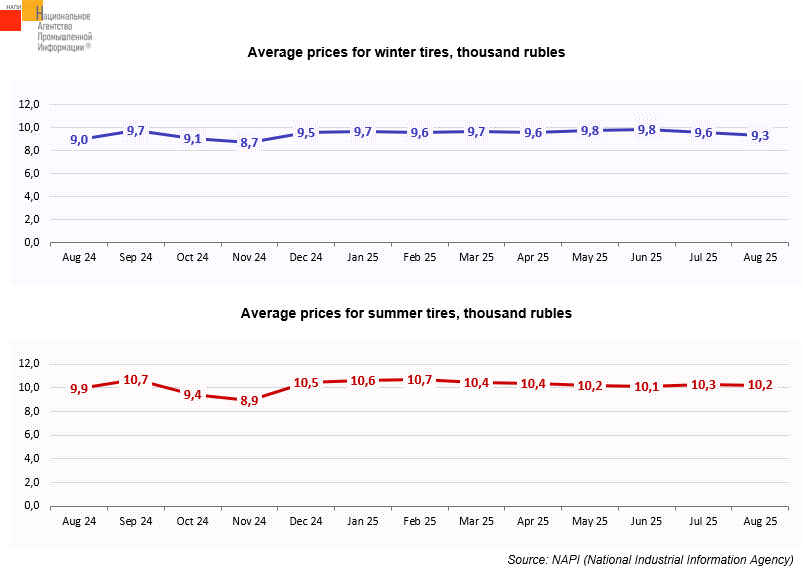 НАПИ Национальное Агентство Промышленной Информации®

Average prices for winter tires, thousand rubles

12,0
10,0
8,0
6,0
4,0
2,0
0,0

9,0 9,7 9,1 8,7 9,5 9,7 9,6 9,7 9,6 9,8 9,8 9,6 9,3

Aug 24 Sep 24 Oct 24 Nov 24 Dec 24 Jan 25 Feb 25 Mar 25 Apr 25 May 25 Jun 25 Jul 25 Aug 25

Average prices for summer tires, thousand rubles

12,0
10,0
8,0
6,0
4,0
2,0
0,0

9,9 10,7 9,4 8,9 10,5 10,6 10,7 10,4 10,4 10,2 10,1 10,3 10,2

Aug 24 Sep 24 Oct 24 Nov 24 Dec 24 Jan 25 Feb 25 Mar 25 Apr 25 May 25 Jun 25 Jul 25 Aug 25

Source: NAPI (National Industrial Information Agency)