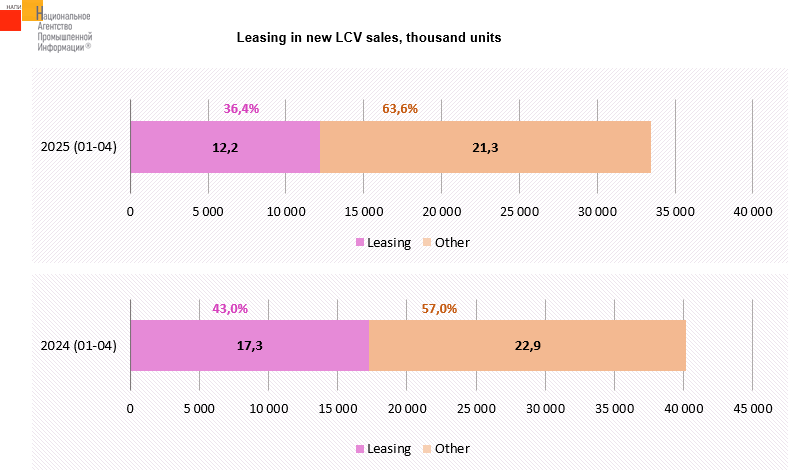 НАПИ Национальное Агентство Промышленной Информации®

Leasing in new LCV sales, thousand units

36,4%
63,6%
2025 (01-04)
12,2
21,3
0
5 000
10 000
15 000
20 000
25 000
30 000
35 000
40 000
Leasing
Other

43,0%
57,0%
2024 (01-04)
17,3
22,9
0
5 000
10 000
15 000
20 000
25 000
30 000
35 000
40 000
45 000
Leasing
Other