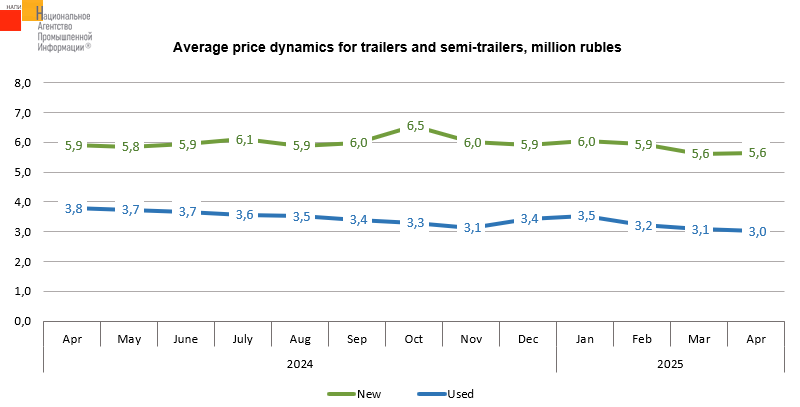 НАПИ Национальное Агентство Промышленной Информации®

Average price dynamics for trailers and semi-trailers, million rubles

8,0
7,0
6,0
5,0
4,0
3,0
2,0
1,0
0,0

5,9 5,8 5,9 6,1 5,9 6,0 6,5 6,0 5,9 6,0 5,9 5,6 5,6

3,8 3,7 3,7 3,6 3,5 3,4 3,3 3,1 3,4 3,5 3,2 3,1 3,0

Apr May June July Aug Sep Oct Nov Dec Jan Feb Mar Apr

2024 2025

New Used