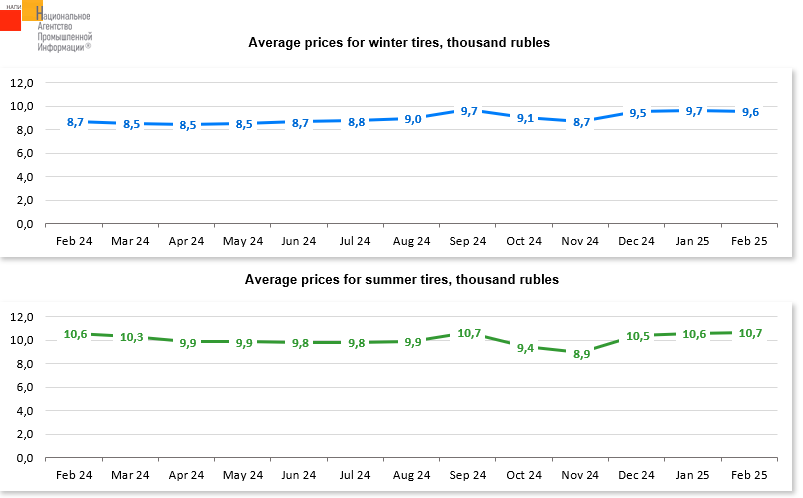 НАПИ Национальное Агентство Промышленной Информации®

Average prices for winter tires, thousand rubles

12,0
10,0
8,0
6,0
4,0
2,0
0,0

8,7 8,5 8,5 8,5 8,7 8,8 9,0 9,7 9,1 8,7 9,5 9,7 9,6

Feb 24 Mar 24 Apr 24 May 24 Jun 24 Jul 24 Aug 24 Sep 24 Oct 24 Nov 24 Dec 24 Jan 25 Feb 25

Average prices for summer tires, thousand rubles

12,0
10,0
8,0
6,0
4,0
2,0
0,0

10,6 10,3 9,9 9,9 9,8 9,8 9,9 10,7 9,4 8,9 10,5 10,6 10,7

Feb 24 Mar 24 Apr 24 May 24 Jun 24 Jul 24 Aug 24 Sep 24 Oct 24 Nov 24 Dec 24 Jan 25 Feb 25