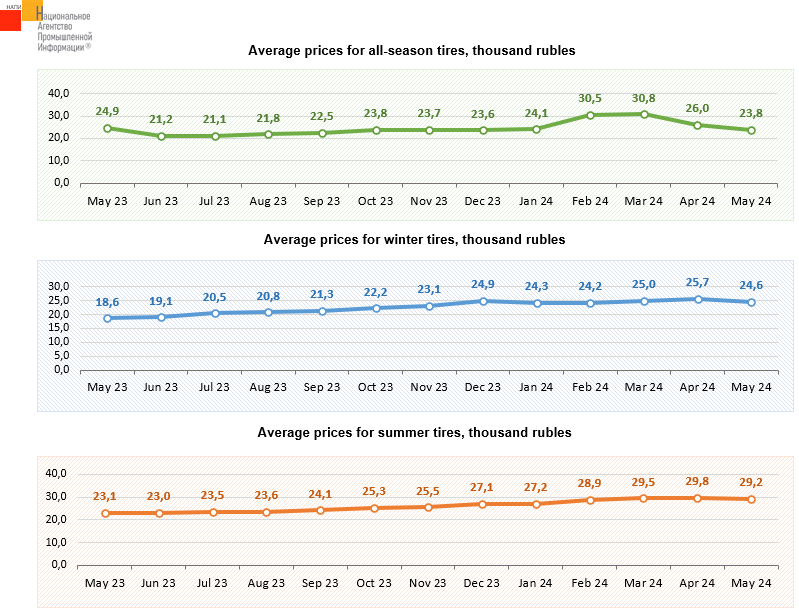 НАПИ Национальное Агентство Промышленной Информации®

Average prices for all-season tires, thousand rubles

40,0
30,0
20,0
10,0
0,0

24,9 21,2 21,1 21,8 22,5 23,8 23,7 23,6 24,1 30,5 30,8 26,0 23,8

May 23 Jun 23 Jul 23 Aug 23 Sep 23 Oct 23 Nov 23 Dec 23 Jan 24 Feb 24 Mar 24 Apr 24 May 24

Average prices for winter tires, thousand rubles

30,0
25,0
20,0
15,0
10,0
5,0
0,0

18,6 19,1 20,5 20,8 21,3 22,2 23,1 24,9 24,3 24,2 25,0 25,7 24,6

May 23 Jun 23 Jul 23 Aug 23 Sep 23 Oct 23 Nov 23 Dec 23 Jan 24 Feb 24 Mar 24 Apr 24 May 24

Average prices for summer tires, thousand rubles

40,0
30,0
20,0
10,0
0,0

23,1 23,0 23,5 23,6 24,1 25,3 25,5 27,1 27,2 28,9 29,5 29,8 29,2

May 23 Jun 23 Jul 23 Aug 23 Sep 23 Oct 23 Nov 23 Dec 23 Jan 24 Feb 24 Mar 24 Apr 24 May 24