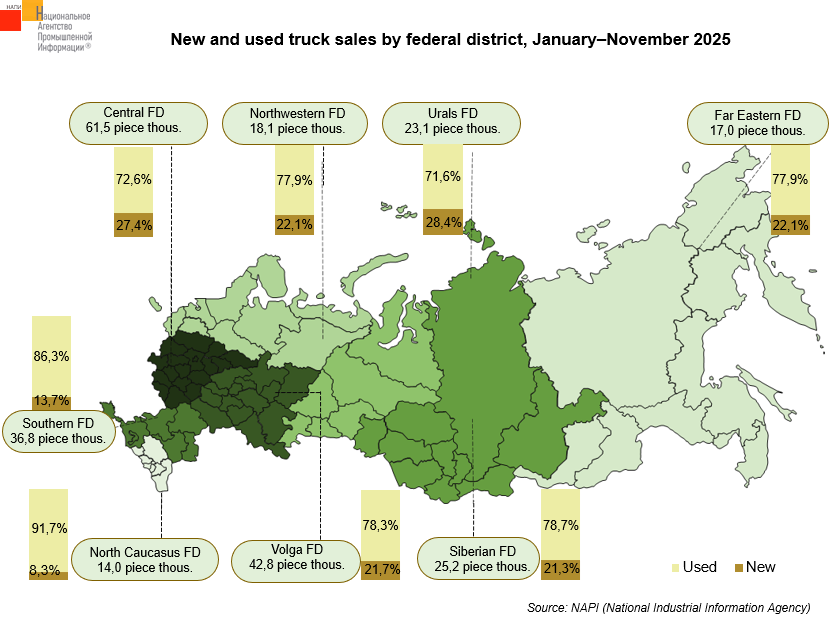 НАПИ
Национальное Агентство Промышленной Информации®

New and used truck sales by federal district, January–November 2025

Central FD
61,5 piece thous.
72,6%
27,4%

Northwestern FD
18,1 piece thous.
77,9%
22,1%

Urals FD
23,1 piece thous.
71,6%
28,4%

Far Eastern FD
17,0 piece thous.
77,9%
22,1%

86,3%
13,7%
Southern FD
36,8 piece thous.

91,7%
8,3%
North Caucasus FD
14,0 piece thous.

Volga FD
42,8 piece thous.
78,3%
21,7%

Siberian FD
25,2 piece thous.
78,7%
21,3%

Used
New

Source: NAPI (National Industrial Information Agency)