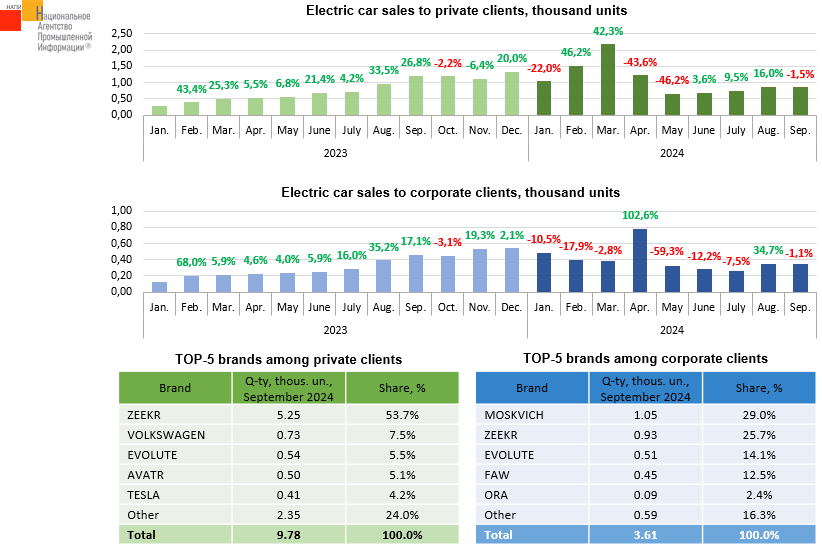 НАПИ Национальное Агентство Промышленной Информации®

Electric car sales to private clients, thousand units

2,50
2,00
1,50
1,00
0,50
0,00

43,4% 25,3% 5,5% 6,8% 21,4% 4,2% 33,5% 26,8% -2,2% -6,4% 20,0% -22,0% 46,2% 42,3% -43,6% -46,2% 3,6% 9,5% 16,0% -1,5%

Jan. Feb. Mar. Apr. May June July Aug. Sep. Oct. Nov. Dec. Jan. Feb. Mar. Apr. May June July Aug. Sep.

2023 2024

Electric car sales to corporate clients, thousand units

1,00
0,80
0,60
0,40
0,20
0,00

68,0% 5,9% 4,6% 4,0% 5,9% 16,0% 35,2% 17,1% -3,1% 19,3% 2,1% -10,5% -17,9% -2,8% 102,6% -59,3% -12,2% -7,5% 34,7% -1,1%

Jan. Feb. Mar. Apr. May June July Aug. Sep. Oct. Nov. Dec. Jan. Feb. Mar. Apr. May June July Aug. Sep.

2023 2024

TOP-5 brands among private clients

| Brand | Q-ty, thous. un., September 2024 | Share, % |
|---|---|---|
| ZEEKR | 5.25 | 53.7% |
| VOLKSWAGEN | 0.73 | 7.5% |
| EVOLUTE | 0.54 | 5.5% |
| AVATR | 0.50 | 5.1% |
| TESLA | 0.41 | 4.2% |
| Other | 2.35 | 24.0% |
| Total | 9.78 | 100.0% |

TOP-5 brands among corporate clients

| Brand | Q-ty, thous. un., September 2024 | Share, % |
|---|---|---|
| MOSKVICH | 1.05 | 29.0% |
| ZEEKR | 0.93 | 25.7% |
| EVOLUTE | 0.51 | 14.1% |
| FAW | 0.45 | 12.5% |
| ORA | 0.09 | 2.4% |
| Other | 0.59 | 16.3% |
| Total | 3.61 | 100.0% |