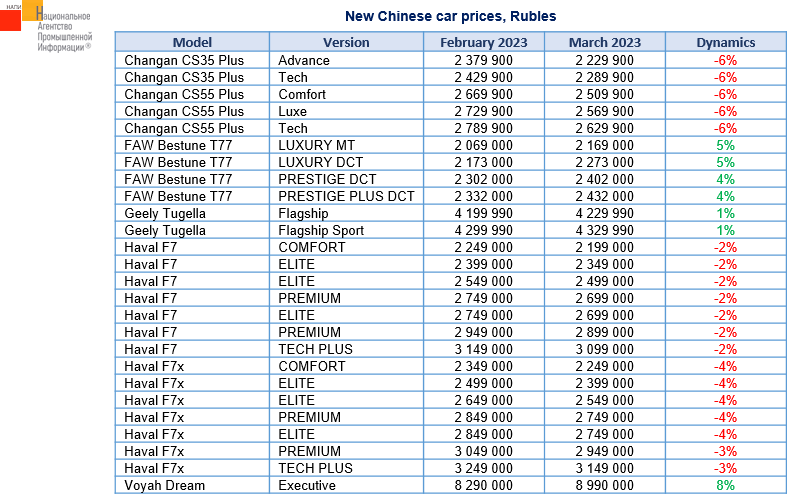 НАПИ
Национальное Агентство Промышленной Информации®

New Chinese car prices, Rubles

| Model | Version | February 2023 | March 2023 | Dynamics |
|---|---|---|---|---|
| Changan CS35 Plus | Advance | 2 379 900 | 2 229 900 | -6% |
| Changan CS35 Plus | Tech | 2 429 900 | 2 289 900 | -6% |
| Changan CS55 Plus | Comfort | 2 669 900 | 2 509 900 | -6% |
| Changan CS55 Plus | Luxe | 2 729 900 | 2 569 900 | -6% |
| Changan CS55 Plus | Tech | 2 789 900 | 2 629 900 | -6% |
| FAW Bestune T77 | LUXURY MT | 2 069 000 | 2 169 000 | 5% |
| FAW Bestune T77 | LUXURY DCT | 2 173 000 | 2 273 000 | 5% |
| FAW Bestune T77 | PRESTIGE DCT | 2 302 000 | 2 402 000 | 4% |
| FAW Bestune T77 | PRESTIGE PLUS DCT | 2 332 000 | 2 432 000 | 4% |
| Geely Tugella | Flagship | 4 199 990 | 4 229 990 | 1% |
| Geely Tugella | Flagship Sport | 4 299 990 | 4 329 990 | 1% |
| Haval F7 | COMFORT | 2 249 000 | 2 199 000 | -2% |
| Haval F7 | ELITE | 2 399 000 | 2 349 000 | -2% |
| Haval F7 | ELITE | 2 549 000 | 2 499 000 | -2% |
| Haval F7 | PREMIUM | 2 749 000 | 2 699 000 | -2% |
| Haval F7 | ELITE | 2 749 000 | 2 699 000 | -2% |
| Haval F7 | PREMIUM | 2 949 000 | 2 899 000 | -2% |
| Haval F7 | TECH PLUS | 3 149 000 | 3 099 000 | -2% |
| Haval F7x | COMFORT | 2 349 000 | 2 249 000 | -4% |
| Haval F7x | ELITE | 2 499 000 | 2 399 000 | -4% |
| Haval F7x | ELITE | 2 649 000 | 2 549 000 | -4% |
| Haval F7x | PREMIUM | 2 849 000 | 2 749 000 | -4% |
| Haval F7x | ELITE | 2 849 000 | 2 749 000 | -4% |
| Haval F7x | PREMIUM | 3 049 000 | 2 949 000 | -3% |
| Haval F7x | TECH PLUS | 3 249 000 | 3 149 000 | -3% |
| Voyah Dream | Executive | 8 290 000 | 8 990 000 | 8% |