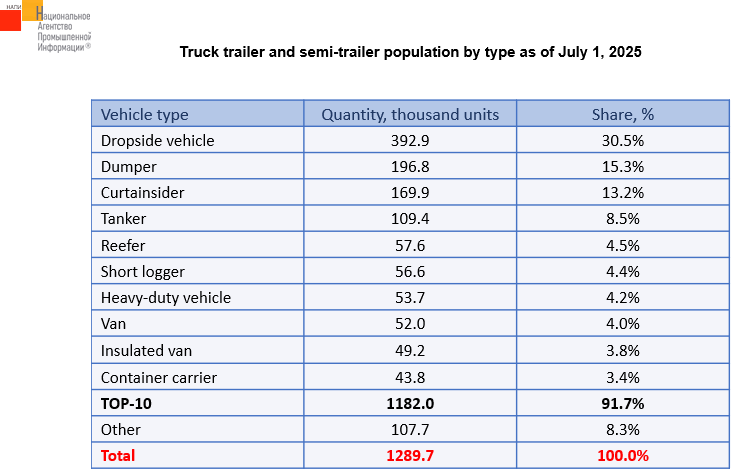 НАПИ Национальное Агентство Промышленной Информации®

Truck trailer and semi-trailer population by type as of July 1, 2025

| Vehicle type | Quantity, thousand units | Share, % |
|---|---|---|
| Dropside vehicle | 392.9 | 30.5% |
| Dumper | 196.8 | 15.3% |
| Curtainsider | 169.9 | 13.2% |
| Tanker | 109.4 | 8.5% |
| Reefer | 57.6 | 4.5% |
| Short logger | 56.6 | 4.4% |
| Heavy-duty vehicle | 53.7 | 4.2% |
| Van | 52.0 | 4.0% |
| Insulated van | 49.2 | 3.8% |
| Container carrier | 43.8 | 3.4% |
| **TOP-10** | **1182.0** | **91.7%** |
| Other | 107.7 | 8.3% |
| **Total** | **1289.7** | **100.0%** |