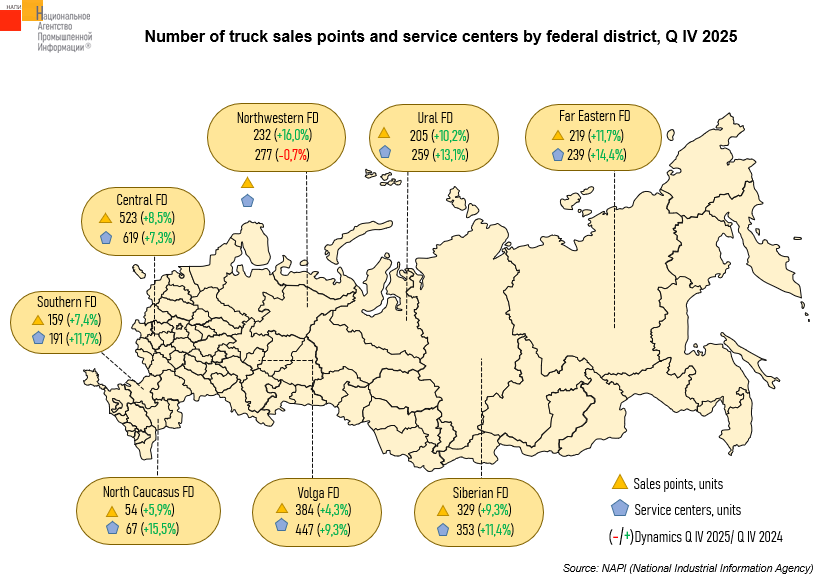 НАПИ Национальное Агентство Промышленной Информации®

Number of truck sales points and service centers by federal district, Q IV 2025

Northwestern FD
232 (+16,0%)
277 (-0,7%)

Ural FD
205 (+10,2%)
259 (+13,1%)

Far Eastern FD
219 (+11,7%)
239 (+14,4%)

Central FD
523 (+8,5%)
619 (+7,3%)

Southern FD
159 (+7,4%)
191 (+11,7%)

North Caucasus FD
54 (+5,9%)
67 (+15,5%)

Volga FD
384 (+4,3%)
447 (+9,3%)

Siberian FD
329 (+9,3%)
353 (+11,4%)

Sales points, units
Service centers, units
(-/+) Dynamics Q IV 2025/ Q IV 2024

Source: NAPI (National Industrial Information Agency)