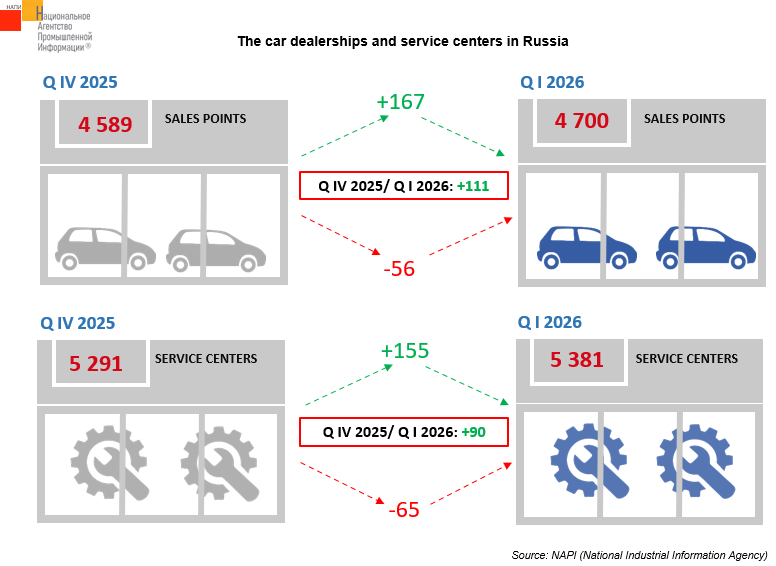 НАПИ Национальное Агентство Промышленной Информации®

The car dealerships and service centers in Russia

Q IV 2025

4 589 SALES POINTS

+167

Q IV 2025/ Q I 2026: +111

-56

Q I 2026

4 700 SALES POINTS

Q IV 2025

5 291 SERVICE CENTERS

+155

Q IV 2025/ Q I 2026: +90

-65

Q I 2026

5 381 SERVICE CENTERS

Source: NAPI (National Industrial Information Agency)