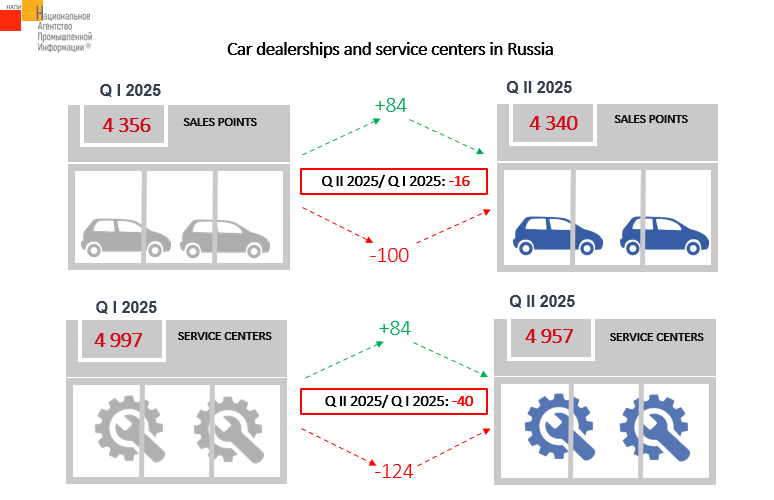 НАПИ
Национальное Агентство Промышленной Информации®

Car dealerships and service centers in Russia

Q I 2025
4 356
SALES POINTS

+84

Q II 2025/ Q I 2025: -16

-100

Q II 2025
4 340
SALES POINTS

Q I 2025
4 997
SERVICE CENTERS

+84

Q II 2025/ Q I 2025: -40

-124

Q II 2025
4 957
SERVICE CENTERS