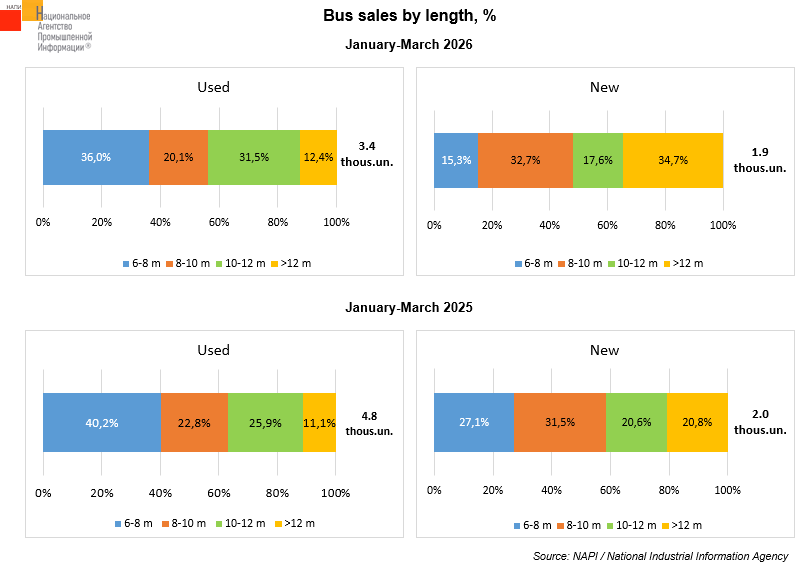 НАПИ
Национальное Агентство Промышленной Информации®

Bus sales by length, %

January-March 2026

Used

36,0% 20,1% 31,5% 12,4%

3.4 thous.un.

0% 20% 40% 60% 80% 100%

6-8 m 8-10 m 10-12 m >12 m

New

15,3% 32,7% 17,6% 34,7%

1.9 thous.un.

0% 20% 40% 60% 80% 100%

6-8 m 8-10 m 10-12 m >12 m

January-March 2025

Used

40,2% 22,8% 25,9% 11,1%

4.8 thous.un.

0% 20% 40% 60% 80% 100%

6-8 m 8-10 m 10-12 m >12 m

New

27,1% 31,5% 20,6% 20,8%

2.0 thous.un.

0% 20% 40% 60% 80% 100%

6-8 m 8-10 m 10-12 m >12 m

Source: NAPI / National Industrial Information Agency