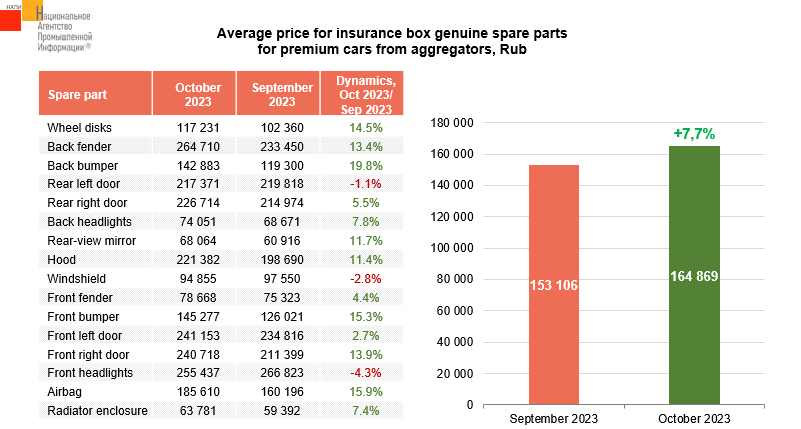 НАПИ Национальное Агентство Промышленной Информации®

Average price for insurance box genuine spare parts for premium cars from aggregators, Rub

| Spare part | October 2023 | September 2023 | Dynamics, Oct 2023/ Sep 2023 |
|---|---|---|---|
| Wheel disks | 117 231 | 102 360 | 14.5% |
| Back fender | 264 710 | 233 450 | 13.4% |
| Back bumper | 142 883 | 119 300 | 19.8% |
| Rear left door | 217 371 | 219 818 | -1.1% |
| Rear right door | 226 714 | 214 974 | 5.5% |
| Back headlights | 74 051 | 68 671 | 7.8% |
| Rear-view mirror | 68 064 | 60 916 | 11.7% |
| Hood | 221 382 | 198 690 | 11.4% |
| Windshield | 94 855 | 97 550 | -2.8% |
| Front fender | 78 668 | 75 323 | 4.4% |
| Front bumper | 145 277 | 126 021 | 15.3% |
| Front left door | 241 153 | 234 816 | 2.7% |
| Front right door | 240 718 | 211 399 | 13.9% |
| Front headlights | 255 437 | 266 823 | -4.3% |
| Airbag | 185 610 | 160 196 | 15.9% |
| Radiator enclosure | 63 781 | 59 392 | 7.4% |

180 000
160 000
140 000
120 000
100 000
80 000
60 000
40 000
20 000
0

+7,7%

153 106
164 869

September 2023
October 2023