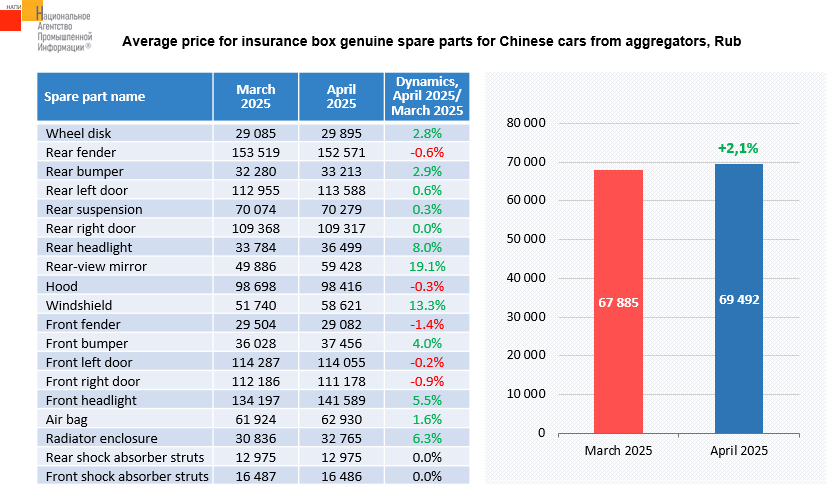 НАПИ Национальное Агентство Промышленной Информации®

Average price for insurance box genuine spare parts for Chinese cars from aggregators, Rub

| Spare part name | March 2025 | April 2025 | Dynamics, April 2025/ March 2025 |
|---|---|---|---|
| Wheel disk | 29 085 | 29 895 | 2.8% |
| Rear fender | 153 519 | 152 571 | -0.6% |
| Rear bumper | 32 280 | 33 213 | 2.9% |
| Rear left door | 112 955 | 113 588 | 0.6% |
| Rear suspension | 70 074 | 70 279 | 0.3% |
| Rear right door | 109 368 | 109 317 | 0.0% |
| Rear headlight | 33 784 | 36 499 | 8.0% |
| Rear-view mirror | 49 886 | 59 428 | 19.1% |
| Hood | 98 698 | 98 416 | -0.3% |
| Windshield | 51 740 | 58 621 | 13.3% |
| Front fender | 29 504 | 29 082 | -1.4% |
| Front bumper | 36 028 | 37 456 | 4.0% |
| Front left door | 114 287 | 114 055 | -0.2% |
| Front right door | 112 186 | 111 178 | -0.9% |
| Front headlight | 134 197 | 141 589 | 5.5% |
| Air bag | 61 924 | 62 930 | 1.6% |
| Radiator enclosure | 30 836 | 32 765 | 6.3% |
| Rear shock absorber struts | 12 975 | 12 975 | 0.0% |
| Front shock absorber struts | 16 487 | 16 486 | 0.0% |

80 000
70 000
60 000
50 000
40 000
30 000
20 000
10 000
0

+2,1%
67 885
69 492
March 2025
April 2025