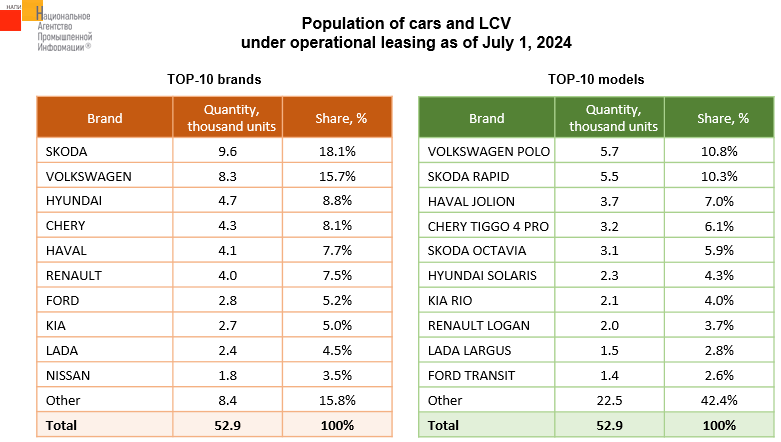 НАПИ Национальное Агентство Промышленной Информации®

Population of cars and LCV under operational leasing as of July 1, 2024

TOP-10 brands

| Brand | Quantity, thousand units | Share, % |
|---|---|---|
| SKODA | 9.6 | 18.1% |
| VOLKSWAGEN | 8.3 | 15.7% |
| HYUNDAI | 4.7 | 8.8% |
| CHERY | 4.3 | 8.1% |
| HAVAL | 4.1 | 7.7% |
| RENAULT | 4.0 | 7.5% |
| FORD | 2.8 | 5.2% |
| KIA | 2.7 | 5.0% |
| LADA | 2.4 | 4.5% |
| NISSAN | 1.8 | 3.5% |
| Other | 8.4 | 15.8% |
| Total | 52.9 | 100% |

TOP-10 models

| Brand | Quantity, thousand units | Share, % |
|---|---|---|
| VOLKSWAGEN POLO | 5.7 | 10.8% |
| SKODA RAPID | 5.5 | 10.3% |
| HAVAL JOLION | 3.7 | 7.0% |
| CHERY TIGGO 4 PRO | 3.2 | 6.1% |
| SKODA OCTAVIA | 3.1 | 5.9% |
| HYUNDAI SOLARIS | 2.3 | 4.3% |
| KIA RIO | 2.1 | 4.0% |
| RENAULT LOGAN | 2.0 | 3.7% |
| LADA LARGUS | 1.5 | 2.8% |
| FORD TRANSIT | 1.4 | 2.6% |
| Other | 22.5 | 42.4% |
| Total | 52.9 | 100% |