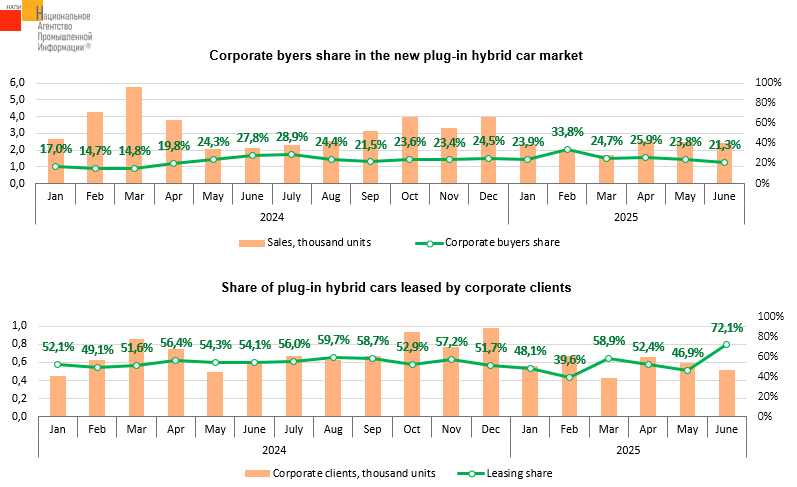 НАПИ Национальное Агентство Промышленной Информации®

Corporate byers share in the new plug-in hybrid car market

6,0
5,0
4,0
3,0
2,0
1,0
0,0

100%
80%
60%
40%
20%
0%

17,0% 14,7% 14,8% 19,8% 24,3% 27,8% 28,9% 24,4% 21,5% 23,6% 23,4% 24,5% 23,9% 33,8% 24,7% 25,9% 23,8% 21,3%

Jan Feb Mar Apr May June July Aug Sep Oct Nov Dec Jan Feb Mar Apr May June

2024 2025

Sales, thousand units
Corporate buyers share

Share of plug-in hybrid cars leased by corporate clients

1,0
0,8
0,6
0,4
0,2
0,0

100%
80%
60%
40%
20%
0%

52,1% 49,1% 51,6% 56,4% 54,3% 54,1% 56,0% 59,7% 58,7% 52,9% 57,2% 51,7% 48,1% 39,6% 58,9% 52,4% 46,9% 72,1%

Jan Feb Mar Apr May June July Aug Sep Oct Nov Dec Jan Feb Mar Apr May June

2024 2025

Corporate clients, thousand units
Leasing share