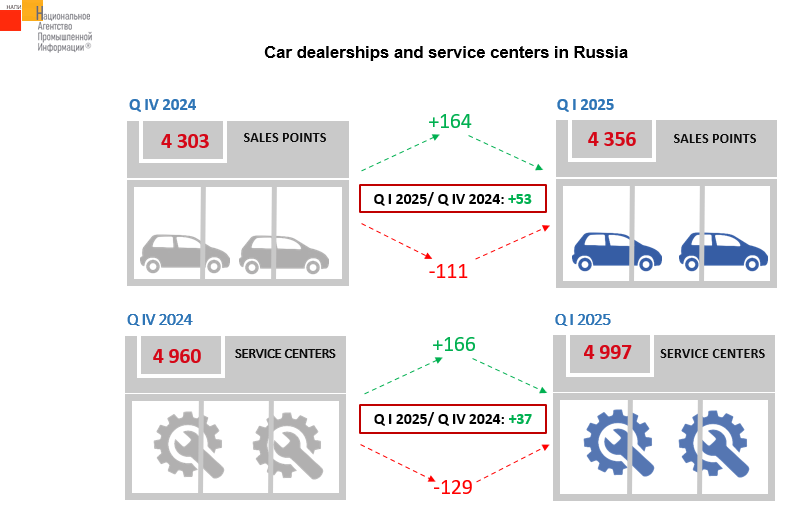 НАПИ Национальное Агентство Промышленной Информации®

Car dealerships and service centers in Russia

Q IV 2024

4 303

SALES POINTS

+164

Q I 2025/ Q IV 2024: +53

-111

Q I 2025

4 356

SALES POINTS

Q IV 2024

4 960

SERVICE CENTERS

+166

Q I 2025/ Q IV 2024: +37

-129

Q I 2025

4 997

SERVICE CENTERS