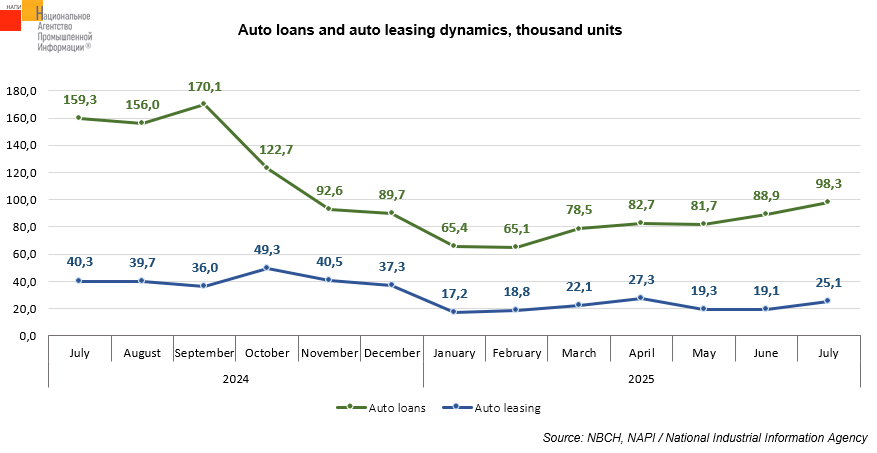 НАПИ Национальное Агентство Промышленной Информации®

Auto loans and auto leasing dynamics, thousand units

180,0
160,0
140,0
120,0
100,0
80,0
60,0
40,0
20,0
0,0

159,3 156,0 170,1 122,7 92,6 89,7 65,4 65,1 78,5 82,7 81,7 88,9 98,3

40,3 39,7 36,0 49,3 40,5 37,3 17,2 18,8 22,1 27,3 19,3 19,1 25,1

July August September October November December January February March April May June July

2024 2025

Auto loans Auto leasing

Source: NBCH, NAPI / National Industrial Information Agency