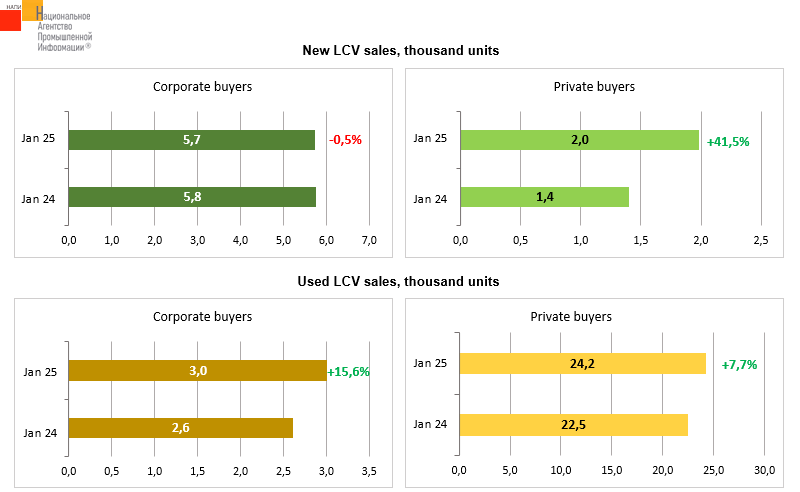 НАПИ Национальное Агентство Промышленной Информации®

New LCV sales, thousand units

Corporate buyers

Jan 25 5,7 -0,5%

Jan 24 5,8

0,0 1,0 2,0 3,0 4,0 5,0 6,0 7,0

Private buyers

Jan 25 2,0 +41,5%

Jan 24 1,4

0,0 0,5 1,0 1,5 2,0 2,5

Used LCV sales, thousand units

Corporate buyers

Jan 25 3,0 +15,6%

Jan 24 2,6

0,0 0,5 1,0 1,5 2,0 2,5 3,0 3,5

Private buyers

Jan 25 24,2 +7,7%

Jan 24 22,5

0,0 5,0 10,0 15,0 20,0 25,0 30,0