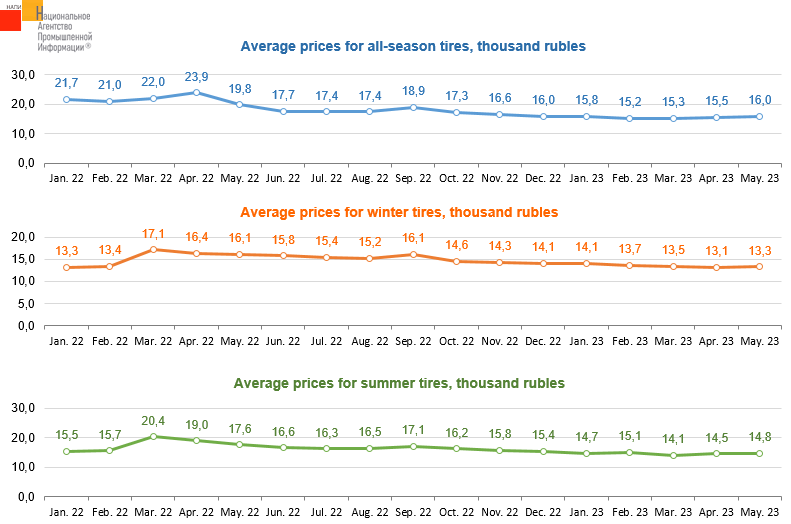 НАПИ Национальное Агентство Промышленной Информации®

Average prices for all-season tires, thousand rubles

30,0
20,0
10,0
0,0

21,7 21,0 22,0 23,9 19,8 17,7 17,4 17,4 18,9 17,3 16,6 16,0 15,8 15,2 15,3 15,5 16,0

Jan. 22 Feb. 22 Mar. 22 Apr. 22 May. 22 Jun. 22 Jul. 22 Aug. 22 Sep. 22 Oct. 22 Nov. 22 Dec. 22 Jan. 23 Feb. 23 Mar. 23 Apr. 23 May. 23

Average prices for winter tires, thousand rubles

20,0
15,0
10,0
5,0
0,0

13,3 13,4 17,1 16,4 16,1 15,8 15,4 15,2 16,1 14,6 14,3 14,1 14,1 13,7 13,5 13,1 13,3

Jan. 22 Feb. 22 Mar. 22 Apr. 22 May. 22 Jun. 22 Jul. 22 Aug. 22 Sep. 22 Oct. 22 Nov. 22 Dec. 22 Jan. 23 Feb. 23 Mar. 23 Apr. 23 May. 23

Average prices for summer tires, thousand rubles

30,0
20,0
10,0
0,0

15,5 15,7 20,4 19,0 17,6 16,6 16,3 16,5 17,1 16,2 15,8 15,4 14,7 15,1 14,1 14,5 14,8

Jan. 22 Feb. 22 Mar. 22 Apr. 22 May. 22 Jun. 22 Jul. 22 Aug. 22 Sep. 22 Oct. 22 Nov. 22 Dec. 22 Jan. 23 Feb. 23 Mar. 23 Apr. 23 May. 23