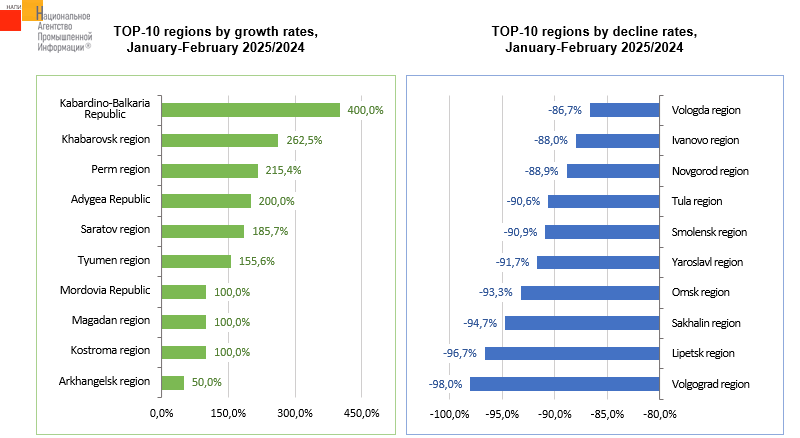 НАПИ Национальное Агентство Промышленной Информации®

TOP-10 regions by growth rates, January-February 2025/2024

Kabardino-Balkaria Republic 400,0%
Khabarovsk region 262,5%
Perm region 215,4%
Adygea Republic 200,0%
Saratov region 185,7%
Tyumen region 155,6%
Mordovia Republic 100,0%
Magadan region 100,0%
Kostroma region 100,0%
Arkhangelsk region 50,0%

0,0% 150,0% 300,0% 450,0%

TOP-10 regions by decline rates, January-February 2025/2024

-86,7% Vologda region
-88,0% Ivanovo region
-88,9% Novgorod region
-90,6% Tula region
-90,9% Smolensk region
-91,7% Yaroslavl region
-93,3% Omsk region
-94,7% Sakhalin region
-96,7% Lipetsk region
-98,0% Volgograd region

-100,0% -95,0% -90,0% -85,0% -80,0%