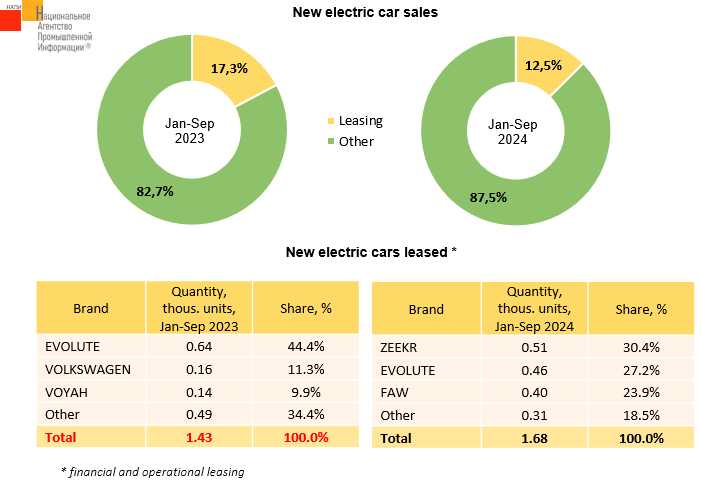 НАПИ
Национальное Агентство Промышленной Информации®

New electric car sales

17,3%
Jan-Sep 2023
82,7%

Leasing
Other

12,5%
Jan-Sep 2024
87,5%

New electric cars leased *

| Brand | Quantity, thous. units, Jan-Sep 2023 | Share, % |
|---|---|---|
| EVOLUTE | 0.64 | 44.4% |
| VOLKSWAGEN | 0.16 | 11.3% |
| VOYAH | 0.14 | 9.9% |
| Other | 0.49 | 34.4% |
| Total | 1.43 | 100.0% |

| Brand | Quantity, thous. units, Jan-Sep 2024 | Share, % |
|---|---|---|
| ZEEKR | 0.51 | 30.4% |
| EVOLUTE | 0.46 | 27.2% |
| FAW | 0.40 | 23.9% |
| Other | 0.31 | 18.5% |
| Total | 1.68 | 100.0% |

* financial and operational leasing