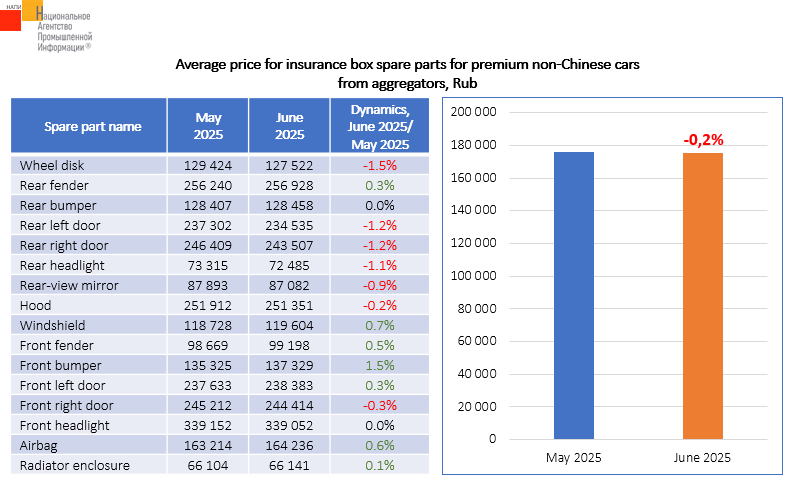 НАПИ Национальное Агентство Промышленной Информации®

Average price for insurance box spare parts for premium non-Chinese cars from aggregators, Rub

| Spare part name | May 2025 | June 2025 | Dynamics, June 2025/ May 2025 |
|---|---|---|---|
| Wheel disk | 129 424 | 127 522 | -1.5% |
| Rear fender | 256 240 | 256 928 | 0.3% |
| Rear bumper | 128 407 | 128 458 | 0.0% |
| Rear left door | 237 302 | 234 535 | -1.2% |
| Rear right door | 246 409 | 243 507 | -1.2% |
| Rear headlight | 73 315 | 72 485 | -1.1% |
| Rear-view mirror | 87 893 | 87 082 | -0.9% |
| Hood | 251 912 | 251 351 | -0.2% |
| Windshield | 118 728 | 119 604 | 0.7% |
| Front fender | 98 669 | 99 198 | 0.5% |
| Front bumper | 135 325 | 137 329 | 1.5% |
| Front left door | 237 633 | 238 383 | 0.3% |
| Front right door | 245 212 | 244 414 | -0.3% |
| Front headlight | 339 152 | 339 052 | 0.0% |
| Airbag | 163 214 | 164 236 | 0.6% |
| Radiator enclosure | 66 104 | 66 141 | 0.1% |

200 000
180 000
160 000
140 000
120 000
100 000
80 000
60 000
40 000
20 000
0

-0,2%

May 2025
June 2025