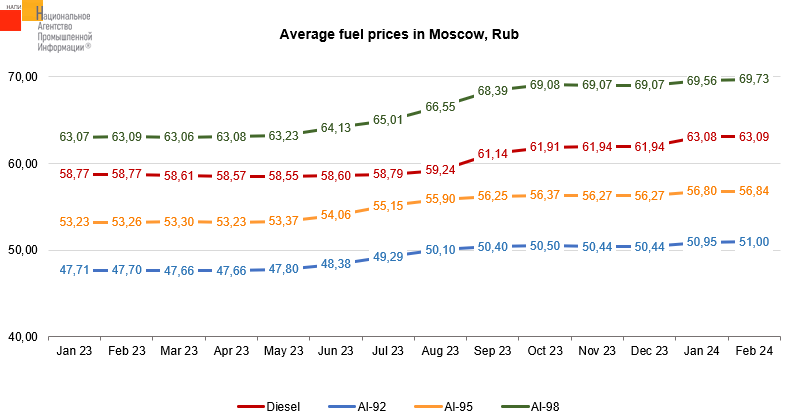 НАПИ Национальное Агентство Промышленной Информации®

Average fuel prices in Moscow, Rub

70,00
60,00
50,00
40,00

63,07 63,09 63,06 63,08 63,23 64,13 65,01 66,55 68,39 69,08 69,07 69,07 69,56 69,73

58,77 58,77 58,61 58,57 58,55 58,60 58,79 59,24 61,14 61,91 61,94 61,94 63,08 63,09

53,23 53,26 53,30 53,23 53,37 54,06 55,15 55,90 56,25 56,37 56,27 56,27 56,80 56,84

47,71 47,70 47,66 47,66 47,80 48,38 49,29 50,10 50,40 50,50 50,44 50,44 50,95 51,00

Jan 23 Feb 23 Mar 23 Apr 23 May 23 Jun 23 Jul 23 Aug 23 Sep 23 Oct 23 Nov 23 Dec 23 Jan 24 Feb 24

Diesel AI-92 AI-95 AI-98