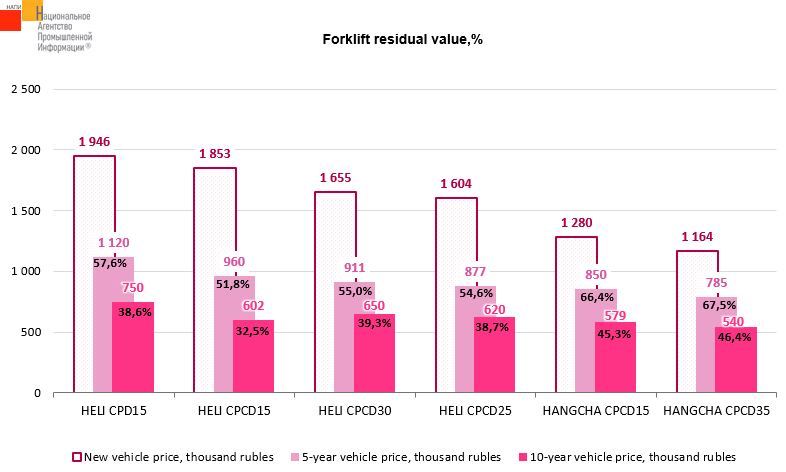 НАПИ Национальное Агентство Промышленной Информации®

Forklift residual value,%

2 500
2 000
1 500
1 000
500
0

1 946
1 120
57,6%
750
38,6%

1 853
960
51,8%
602
32,5%

1 655
911
55,0%
650
39,3%

1 604
877
54,6%
620
38,7%

1 280
850
66,4%
579
45,3%

1 164
785
67,5%
540
46,4%

HELI CPD15
HELI CPCD15
HELI CPCD30
HELI CPCD25
HANGCHA CPCD15
HANGCHA CPCD35

New vehicle price, thousand rubles
5-year vehicle price, thousand rubles
10-year vehicle price, thousand rubles