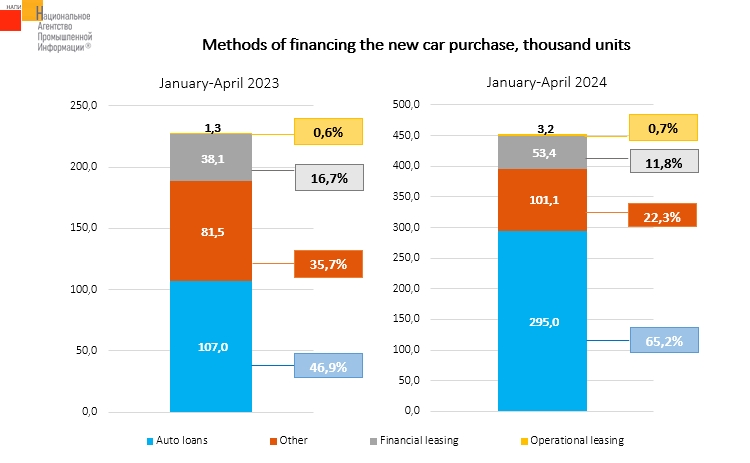 НАПИ Национальное Агентство Промышленной Информации®

Methods of financing the new car purchase, thousand units

January-April 2023

250,0
200,0
150,0
100,0
50,0
0,0

1,3
38,1
81,5
107,0

0,6%
16,7%
35,7%
46,9%

January-April 2024

500,0
450,0
400,0
350,0
300,0
250,0
200,0
150,0
100,0
50,0
0,0

3,2
53,4
101,1
295,0

0,7%
11,8%
22,3%
65,2%

Auto loans
Other
Financial leasing
Operational leasing