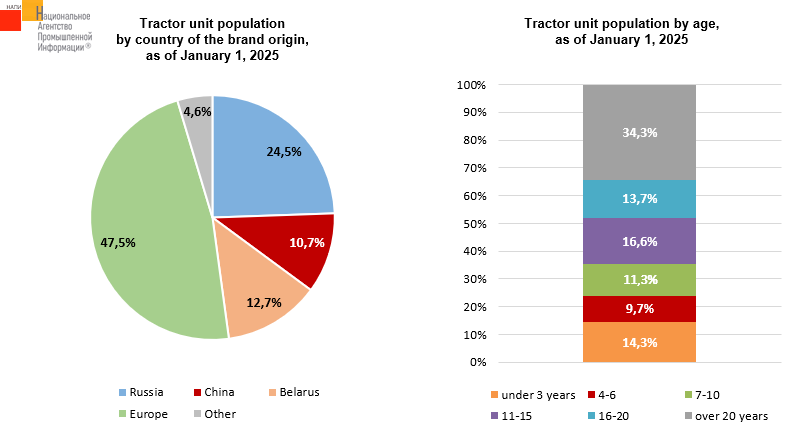 НАПИ Национальное Агентство Промышленной Информации®

Tractor unit population by country of the brand origin, as of January 1, 2025

24,5%
10,7%
12,7%
47,5%
4,6%

Russia
China
Belarus
Europe
Other

Tractor unit population by age, as of January 1, 2025

100%
90%
80%
70%
60%
50%
40%
30%
20%
10%
0%

34,3%
13,7%
16,6%
11,3%
9,7%
14,3%

under 3 years
4-6
7-10
11-15
16-20
over 20 years