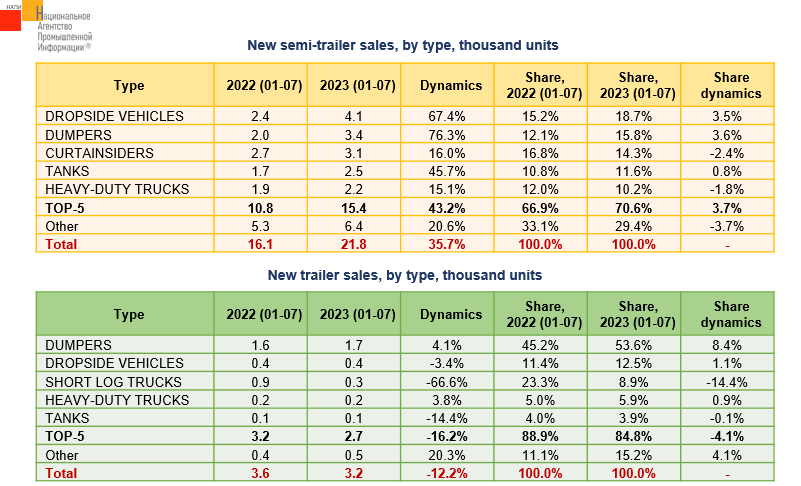 НАПИ Национальное Агентство Промышленной Информации®

New semi-trailer sales, by type, thousand units

| Type | 2022 (01-07) | 2023 (01-07) | Dynamics | Share, 2022 (01-07) | Share, 2023 (01-07) | Share dynamics |
|---|---|---|---|---|---|---|
| DROPSIDE VEHICLES | 2.4 | 4.1 | 67.4% | 15.2% | 18.7% | 3.5% |
| DUMPERS | 2.0 | 3.4 | 76.3% | 12.1% | 15.8% | 3.6% |
| CURTAINSIDERS | 2.7 | 3.1 | 16.0% | 16.8% | 14.3% | -2.4% |
| TANKS | 1.7 | 2.5 | 45.7% | 10.8% | 11.6% | 0.8% |
| HEAVY-DUTY TRUCKS | 1.9 | 2.2 | 15.1% | 12.0% | 10.2% | -1.8% |
| TOP-5 | 10.8 | 15.4 | 43.2% | 66.9% | 70.6% | 3.7% |
| Other | 5.3 | 6.4 | 20.6% | 33.1% | 29.4% | -3.7% |
| Total | 16.1 | 21.8 | 35.7% | 100.0% | 100.0% | - |

New trailer sales, by type, thousand units

| Type | 2022 (01-07) | 2023 (01-07) | Dynamics | Share, 2022 (01-07) | Share, 2023 (01-07) | Share dynamics |
|---|---|---|---|---|---|---|
| DUMPERS | 1.6 | 1.7 | 4.1% | 45.2% | 53.6% | 8.4% |
| DROPSIDE VEHICLES | 0.4 | 0.4 | -3.4% | 11.4% | 12.5% | 1.1% |
| SHORT LOG TRUCKS | 0.9 | 0.3 | -66.6% | 23.3% | 8.9% | -14.4% |
| HEAVY-DUTY TRUCKS | 0.2 | 0.2 | 3.8% | 5.0% | 5.9% | 0.9% |
| TANKS | 0.1 | 0.1 | -14.4% | 4.0% | 3.9% | -0.1% |
| TOP-5 | 3.2 | 2.7 | -16.2% | 88.9% | 84.8% | -4.1% |
| Other | 0.4 | 0.5 | 20.3% | 11.1% | 15.2% | 4.1% |
| Total | 3.6 | 3.2 | -12.2% | 100.0% | 100.0% | - |