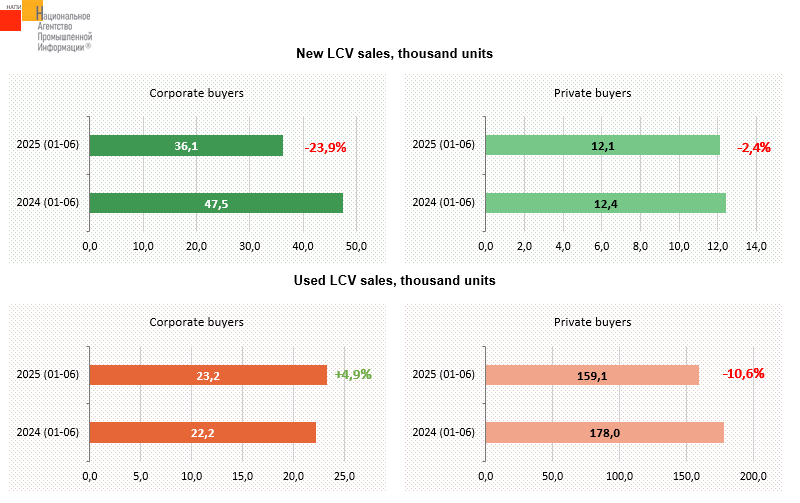 НАПИ Национальное Агентство Промышленной Информации®

New LCV sales, thousand units

Corporate buyers

2025 (01-06) 36,1 -23,9%

2024 (01-06) 47,5

0,0 10,0 20,0 30,0 40,0 50,0

Private buyers

2025 (01-06) 12,1 -2,4%

2024 (01-06) 12,4

0,0 2,0 4,0 6,0 8,0 10,0 12,0 14,0

Used LCV sales, thousand units

Corporate buyers

2025 (01-06) 23,2 +4,9%

2024 (01-06) 22,2

0,0 5,0 10,0 15,0 20,0 25,0

Private buyers

2025 (01-06) 159,1 -10,6%

2024 (01-06) 178,0

0,0 50,0 100,0 150,0 200,0