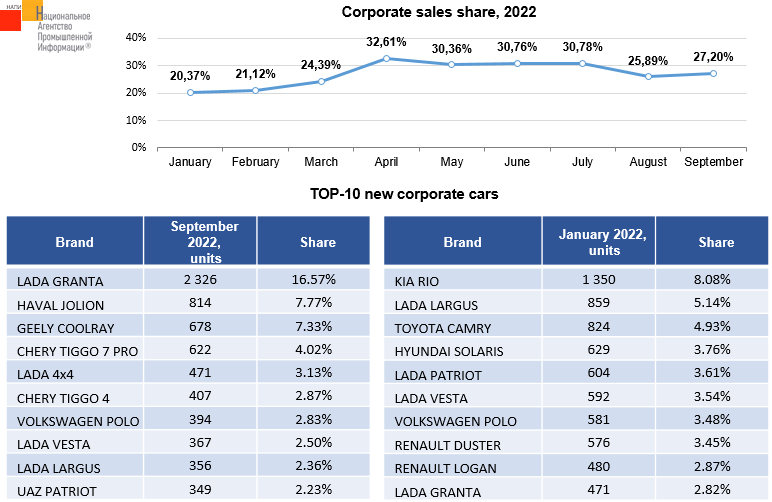 НАПИ Национальное Агентство Промышленной Информации®

Corporate sales share, 2022

40%
30%
20%
10%
0%

20,37% 21,12% 24,39% 32,61% 30,36% 30,76% 30,78% 25,89% 27,20%

January February March April May June July August September

TOP-10 new corporate cars

| Brand | September 2022, units | Share |
|---|---|---|
| LADA GRANTA | 2 326 | 16.57% |
| HAVAL JOLION | 814 | 7.77% |
| GEELY COOLRAY | 678 | 7.33% |
| CHERY TIGGO 7 PRO | 622 | 4.02% |
| LADA 4x4 | 471 | 3.13% |
| CHERY TIGGO 4 | 407 | 2.87% |
| VOLKSWAGEN POLO | 394 | 2.83% |
| LADA VESTA | 367 | 2.50% |
| LADA LARGUS | 356 | 2.36% |
| UAZ PATRIOT | 349 | 2.23% |

| Brand | January 2022, units | Share |
|---|---|---|
| KIA RIO | 1 350 | 8.08% |
| LADA LARGUS | 859 | 5.14% |
| TOYOTA CAMRY | 824 | 4.93% |
| HYUNDAI SOLARIS | 629 | 3.76% |
| LADA PATRIOT | 604 | 3.61% |
| LADA VESTA | 592 | 3.54% |
| VOLKSWAGEN POLO | 581 | 3.48% |
| RENAULT DUSTER | 576 | 3.45% |
| RENAULT LOGAN | 480 | 2.87% |
| LADA GRANTA | 471 | 2.82% |