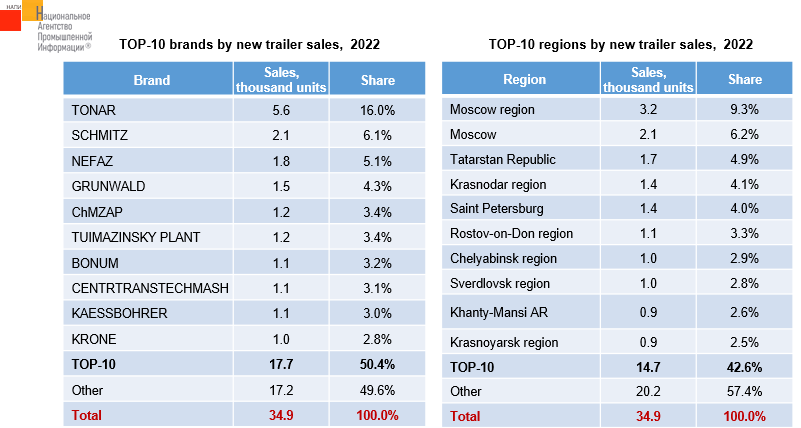 НАПИ Национальное Агентство Промышленной Информации®

TOP-10 brands by new trailer sales, 2022

| Brand | Sales, thousand units | Share |
|---|---|---|
| TONAR | 5.6 | 16.0% |
| SCHMITZ | 2.1 | 6.1% |
| NEFAZ | 1.8 | 5.1% |
| GRUNWALD | 1.5 | 4.3% |
| ChMZAP | 1.2 | 3.4% |
| TUIMAZINSKY PLANT | 1.2 | 3.4% |
| BONUM | 1.1 | 3.2% |
| CENTRTRANSTECHMASH | 1.1 | 3.1% |
| KAESSBOHRER | 1.1 | 3.0% |
| KRONE | 1.0 | 2.8% |
| TOP-10 | 17.7 | 50.4% |
| Other | 17.2 | 49.6% |
| Total | 34.9 | 100.0% |

TOP-10 regions by new trailer sales, 2022

| Region | Sales, thousand units | Share |
|---|---|---|
| Moscow region | 3.2 | 9.3% |
| Moscow | 2.1 | 6.2% |
| Tatarstan Republic | 1.7 | 4.9% |
| Krasnodar region | 1.4 | 4.1% |
| Saint Petersburg | 1.4 | 4.0% |
| Rostov-on-Don region | 1.1 | 3.3% |
| Chelyabinsk region | 1.0 | 2.9% |
| Sverdlovsk region | 1.0 | 2.8% |
| Khanty-Mansi AR | 0.9 | 2.6% |
| Krasnoyarsk region | 0.9 | 2.5% |
| TOP-10 | 14.7 | 42.6% |
| Other | 20.2 | 57.4% |
| Total | 34.9 | 100.0% |